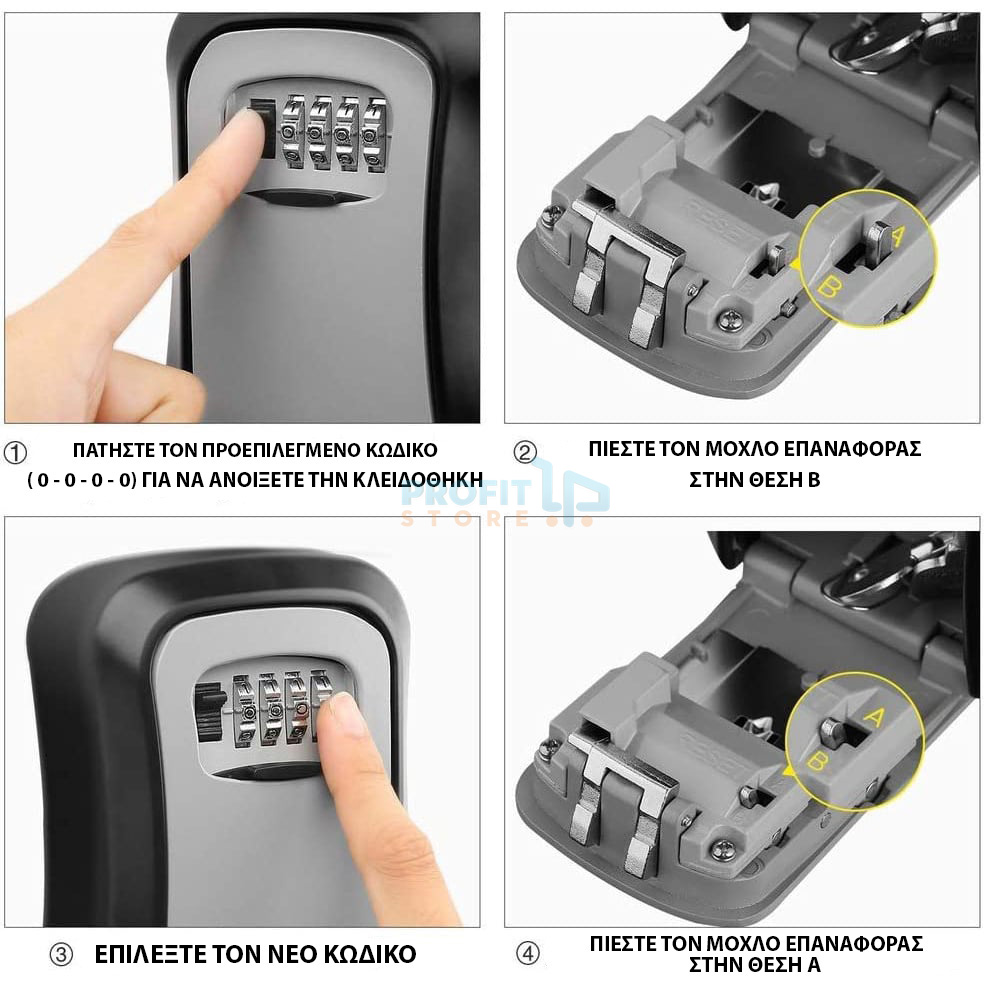 A

B

① ΠΑΤΗΣΤΕ ΤΟΝ ΠΡΟΕΠΙΛΕΓΜΕΝΟ ΚΩΔΙΚΟ ( 0 - 0 - 0 - 0) ΓΙΑ ΝΑ ΑΝΟΙΞΕΤΕ ΤΗΝ ΚΛΕΙΔΟΘΗΚΗ

② ΠΙΕΣΤΕ ΤΟΝ ΜΟΧΛΟ ΕΠΑΝΑΦΟΡΑΣ ΣΤΗΝ ΘΕΣΗ Β

PROFIT STORE

A

B

③ ΕΠΙΛΕΞΤΕ ΤΟΝ ΝΕΟ ΚΩΔΙΚΟ

④ ΠΙΕΣΤΕ ΤΟΝ ΜΟΧΛΟ ΕΠΑΝΑΦΟΡΑΣ ΣΤΗΝ ΘΕΣΗ Α